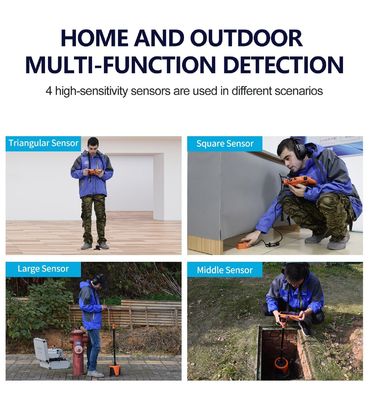 HOME AND OUTDOOR MULTI-FUNCTION DETECTION

4 high-sensitivity sensors are used in different scenarios

Triangular Sensor

Square Sensor

Large Sensor

Middle Sensor